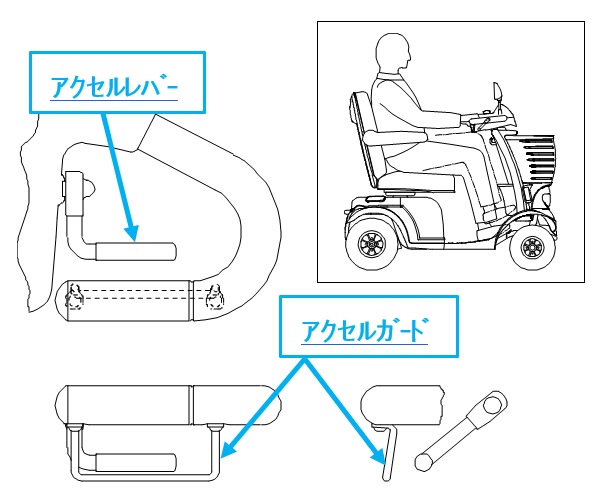 アクセルレバー

アクセルガード