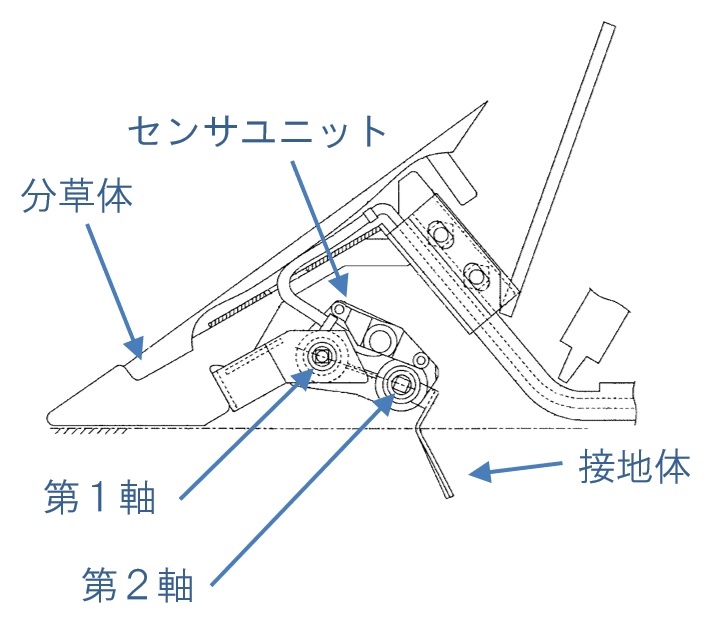 センサユニット

分草体

接地体

第１軸

第２軸