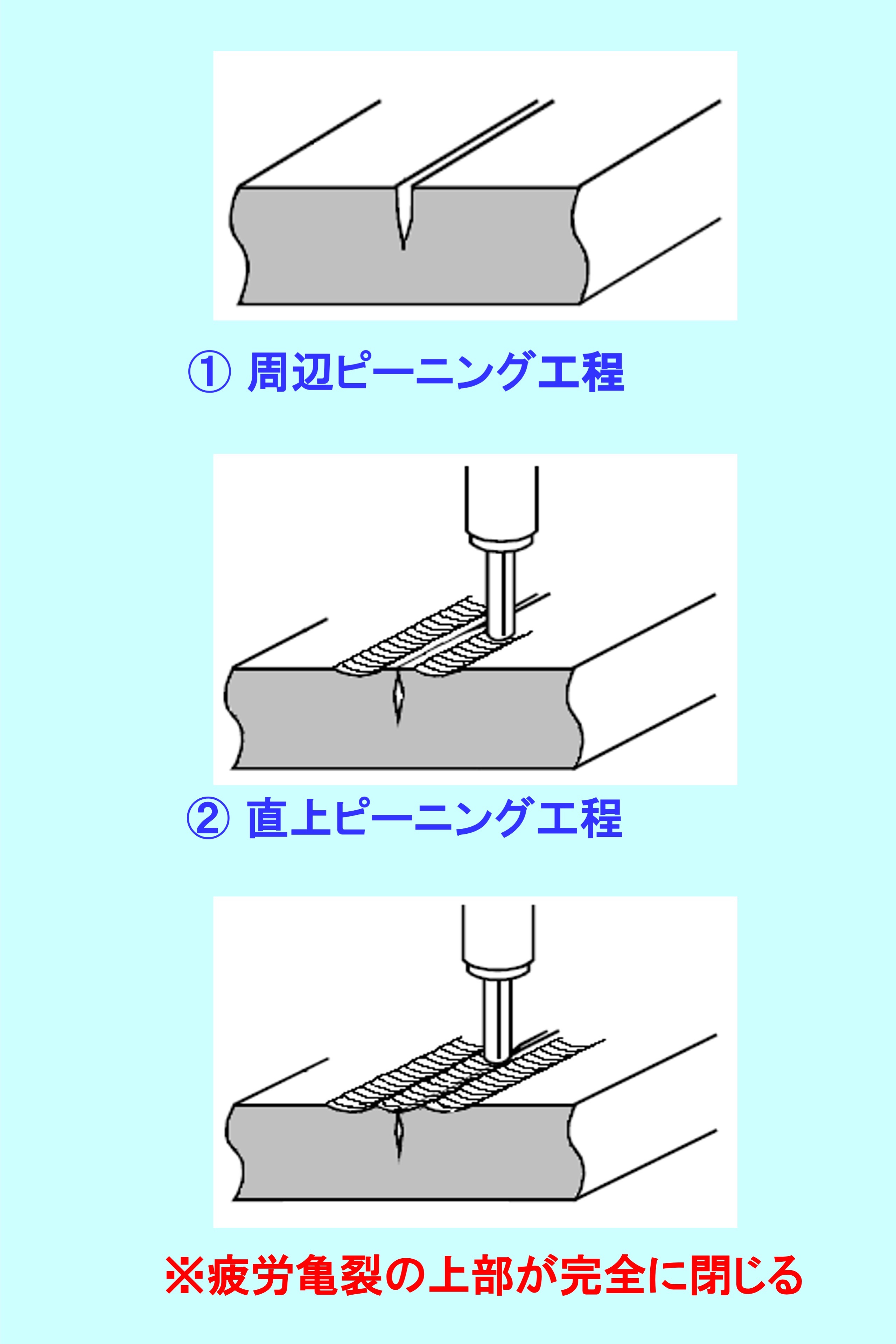 ① 周辺ピーニング工程

② 直上ピーニング工程

※疲労亀裂の上部が完全に閉じる